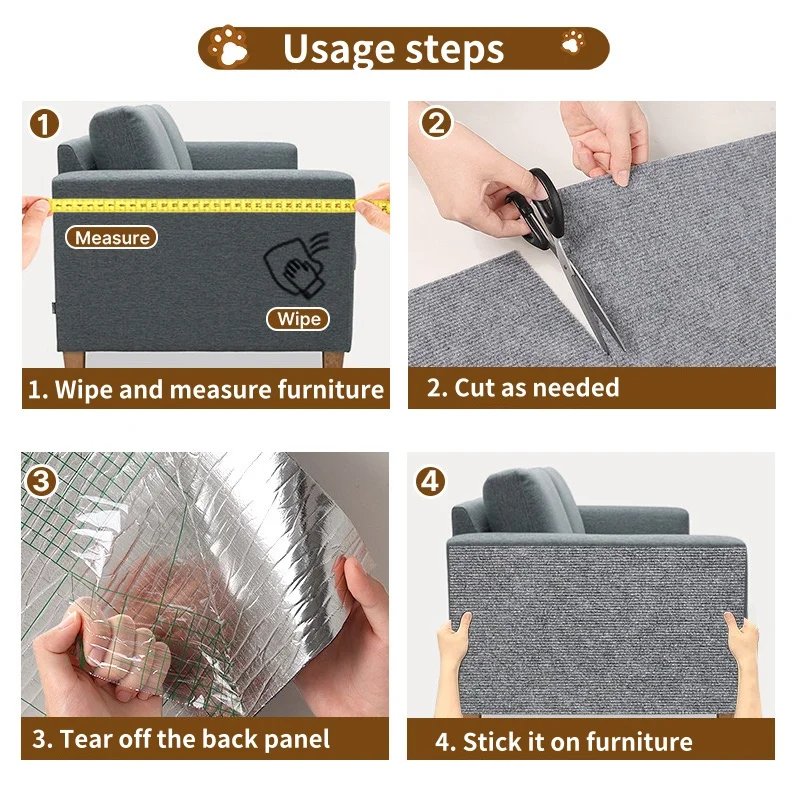 Usage steps

1

Measure

Wipe

1. Wipe and measure furniture

2

2. Cut as needed

3

3. Tear off the back panel

4

4. Stick it on furniture