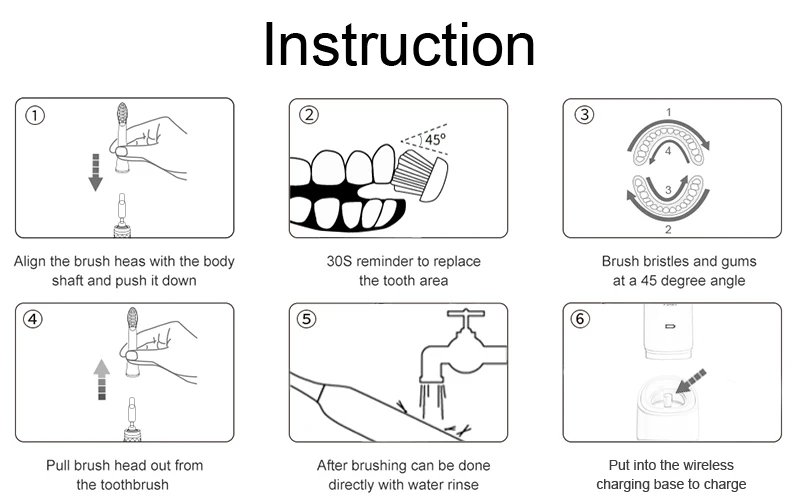 Instruction

①

Align the brush heas with the body shaft and push it down

②

45°

30S reminder to replace the tooth area

③

1

4

3

2

Brush bristles and gums at a 45 degree angle

④

Pull brush head out from the toothbrush

⑤

After brushing can be done directly with water rinse

⑥

Put into the wireless charging base to charge