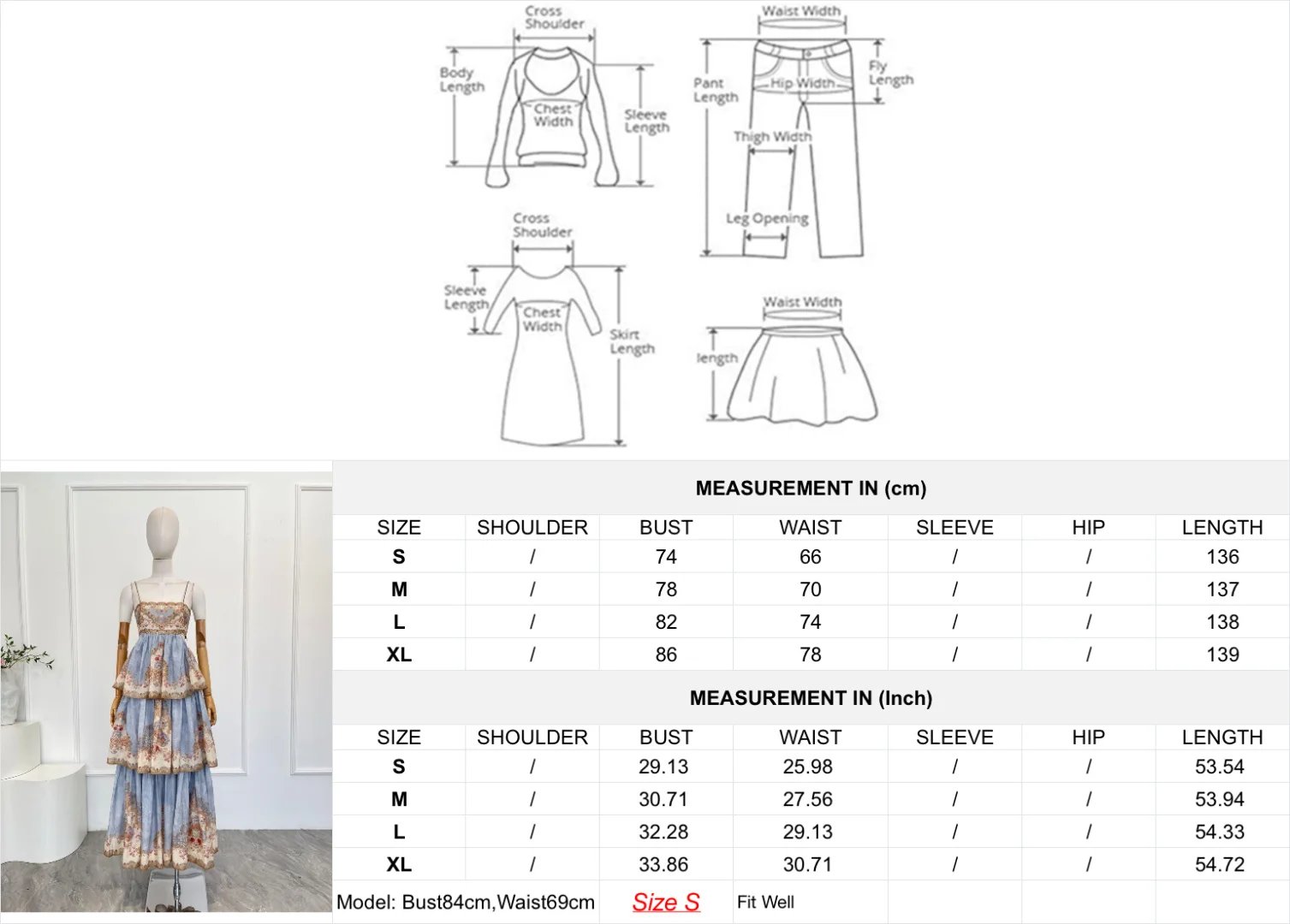 Cross Shoulder
Body Length
Chest Width
Sleeve Length

Waist Width
Pant Length
Hip Width
Fly Length
Thigh Width
Leg Opening

Cross Shoulder
Sleeve Length
Chest Width
Skirt Length

Waist Width
length

MEASUREMENT IN (cm)

| SIZE | SHOULDER | BUST | WAIST | SLEEVE | HIP | LENGTH |
|---|---|---|---|---|---|---|
| S | / | 74 | 66 | / | / | 136 |
| M | / | 78 | 70 | / | / | 137 |
| L | / | 82 | 74 | / | / | 138 |
| XL | / | 86 | 78 | / | / | 139 |

MEASUREMENT IN (Inch)

| SIZE | SHOULDER | BUST | WAIST | SLEEVE | HIP | LENGTH |
|---|---|---|---|---|---|---|
| S | / | 29.13 | 25.98 | / | / | 53.54 |
| M | / | 30.71 | 27.56 | / | / | 53.94 |
| L | / | 32.28 | 29.13 | / | / | 54.33 |
| XL | / | 33.86 | 30.71 | / | / | 54.72 |

Model: Bust84cm,Waist69cm Size S Fit Well